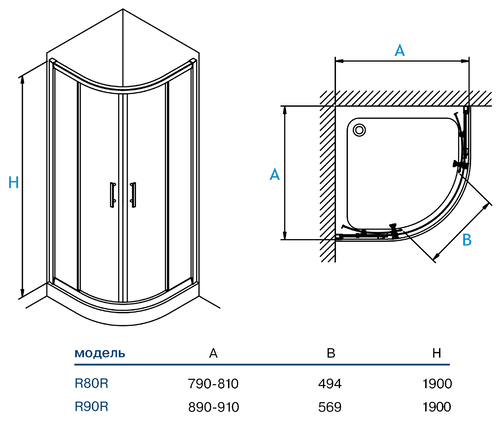 H

A

A

B

| модель | A | B | H |
|---|---|---|---|
| R80R | 790-810 | 494 | 1900 |
| R90R | 890-910 | 569 | 1900 |